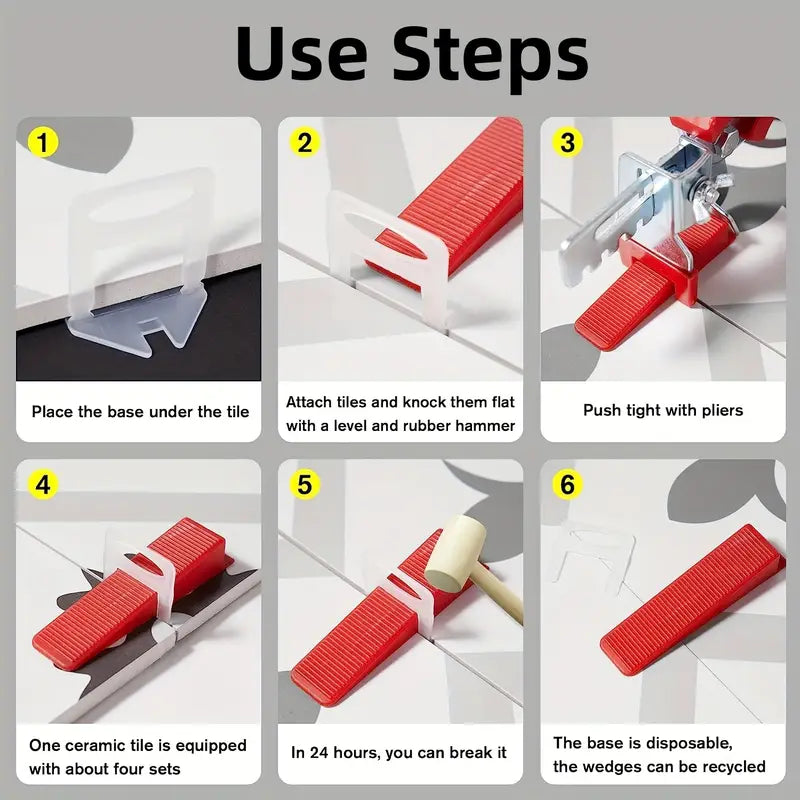 Use Steps

1
Place the base under the tile

2
Attach tiles and knock them flat with a level and rubber hammer

3
Push tight with pliers

4
One ceramic tile is equipped with about four sets

5
In 24 hours, you can break it

6
The base is disposable, the wedges can be recycled